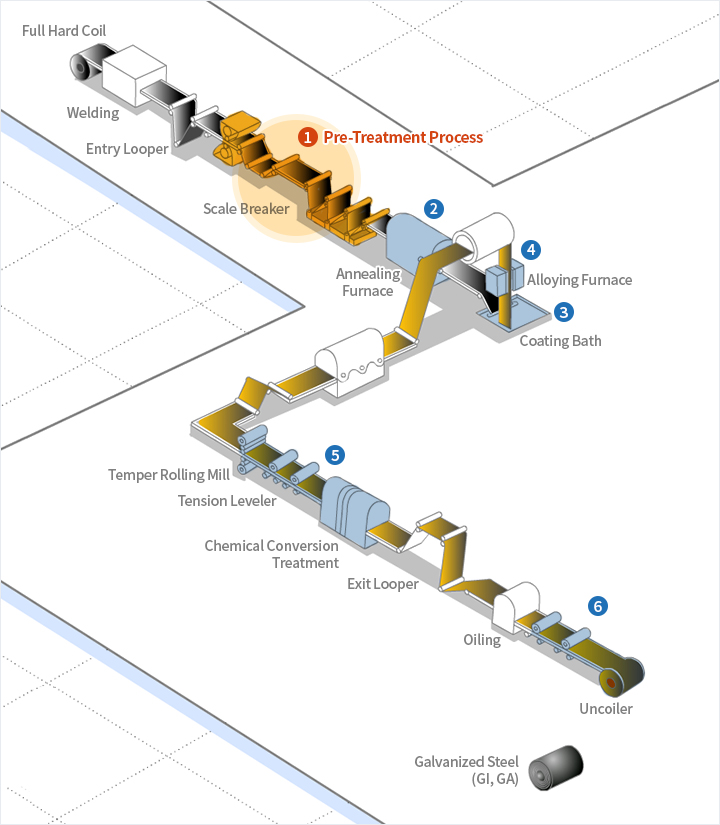 Full Hard Coil

Welding

Entry Looper

1 Pre-Treatment Process

Scale Breaker

2

Annealing Furnace

4

Alloying Furnace

3

Coating Bath

5

Temper Rolling Mill

Tension Leveler

Chemical Conversion Treatment

Exit Looper

6

Oiling

Uncoiler

Galvanized Steel (GI, GA)